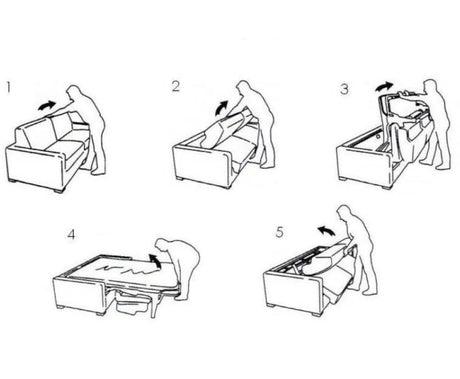 1

2

3

4

5