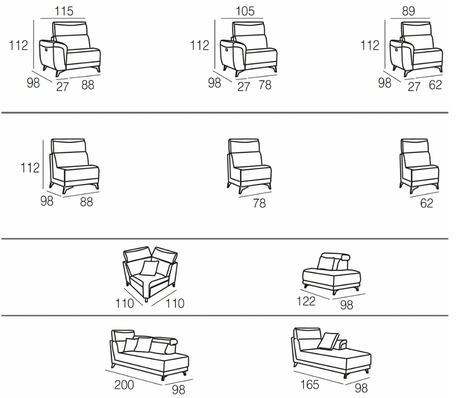 115
112
98
27 88

105
112
98
27 78

89
112
98
27 62

112
98 88

78

62

110 110

122 98

200 98

165 98