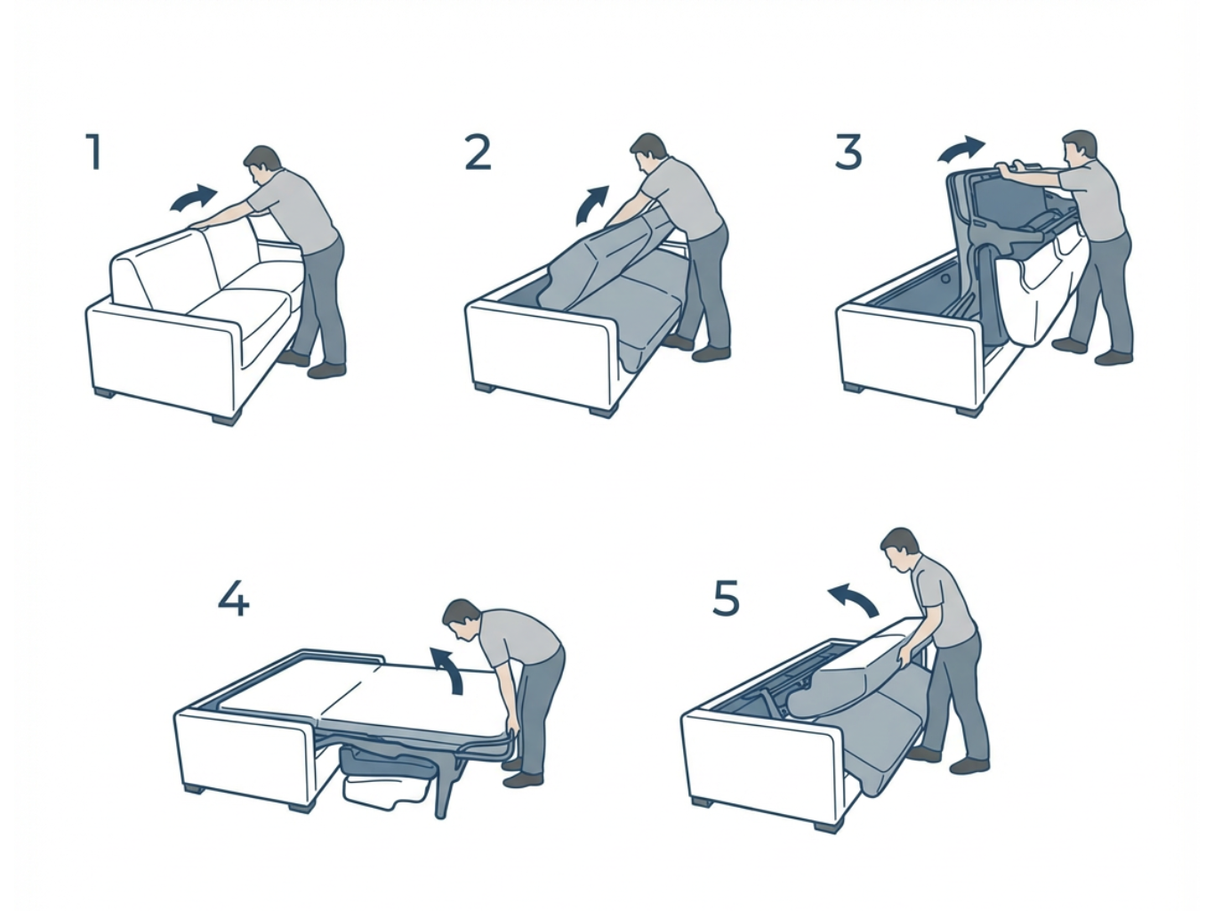 1
2
3
4
5