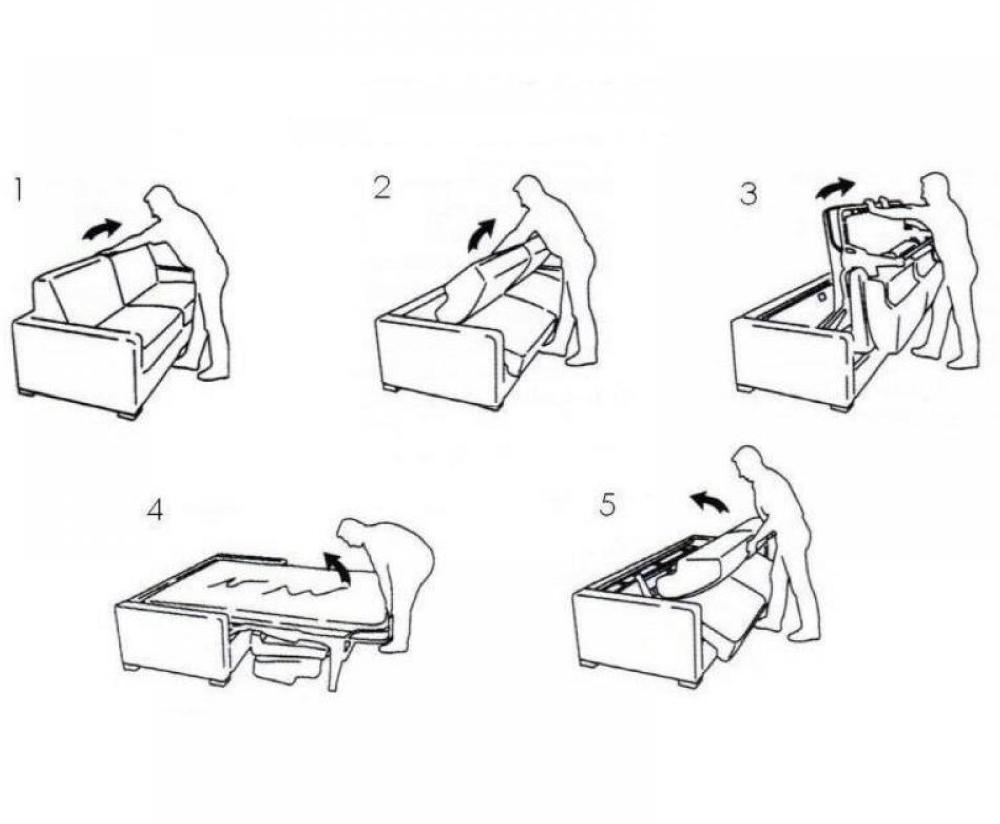 1

2

3

4

5