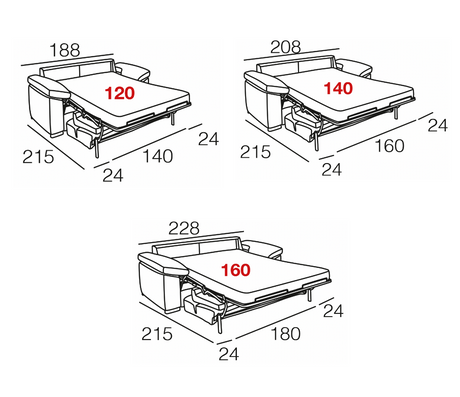 188
120
215
24
140
24

208
140
215
24
160
24

228
160
215
24
180
24