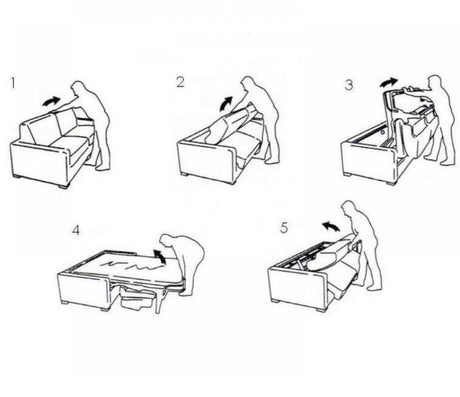 1

2

3

4

5