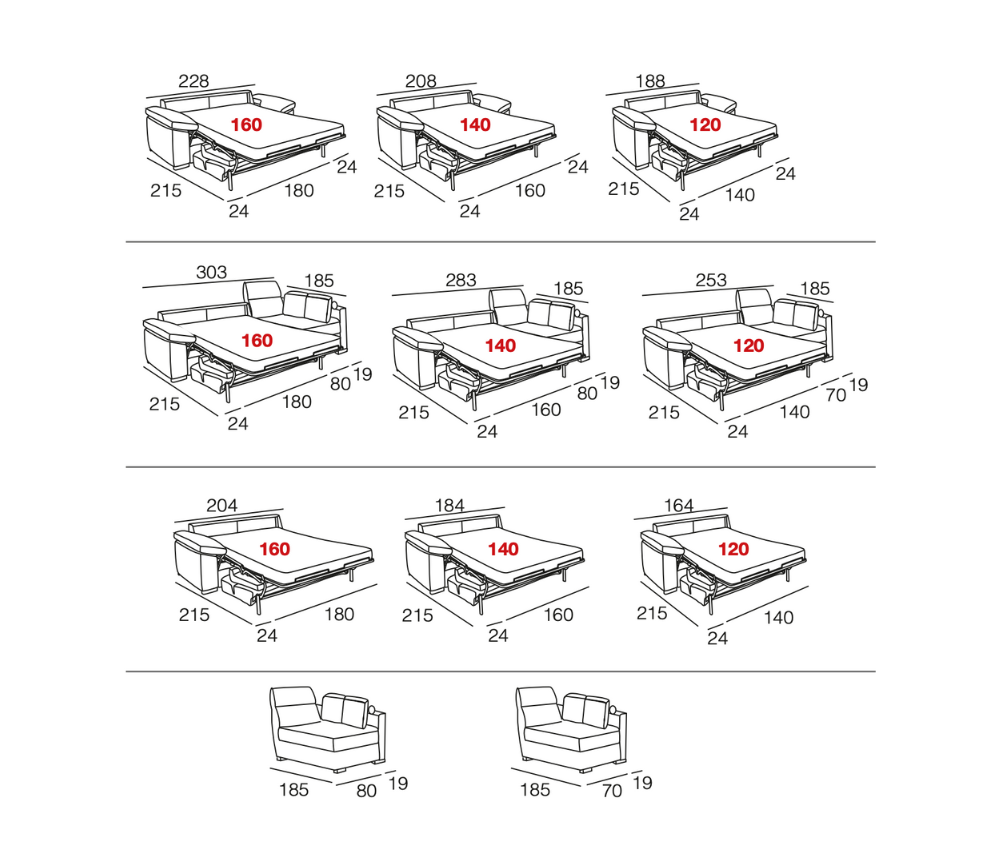 228
160
215
24
180
24

208
140
215
24
160
24

188
120
215
24
140
24

303
185
160
215
24
180
80
19

283
185
140
215
24
160
80
19

253
185
120
215
24
140
70
19

204
160
215
24
180

184
140
215
24
160

164
120
215
24
140

185
80
19

185
70
19