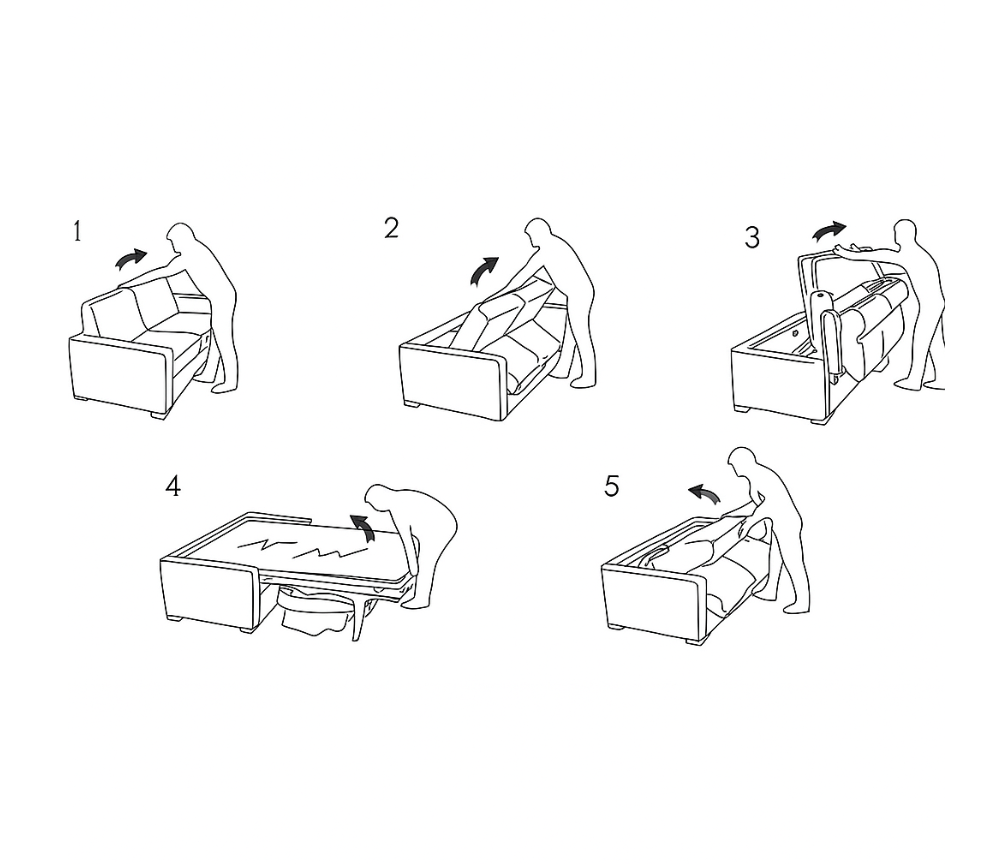 1

2

3

4

5