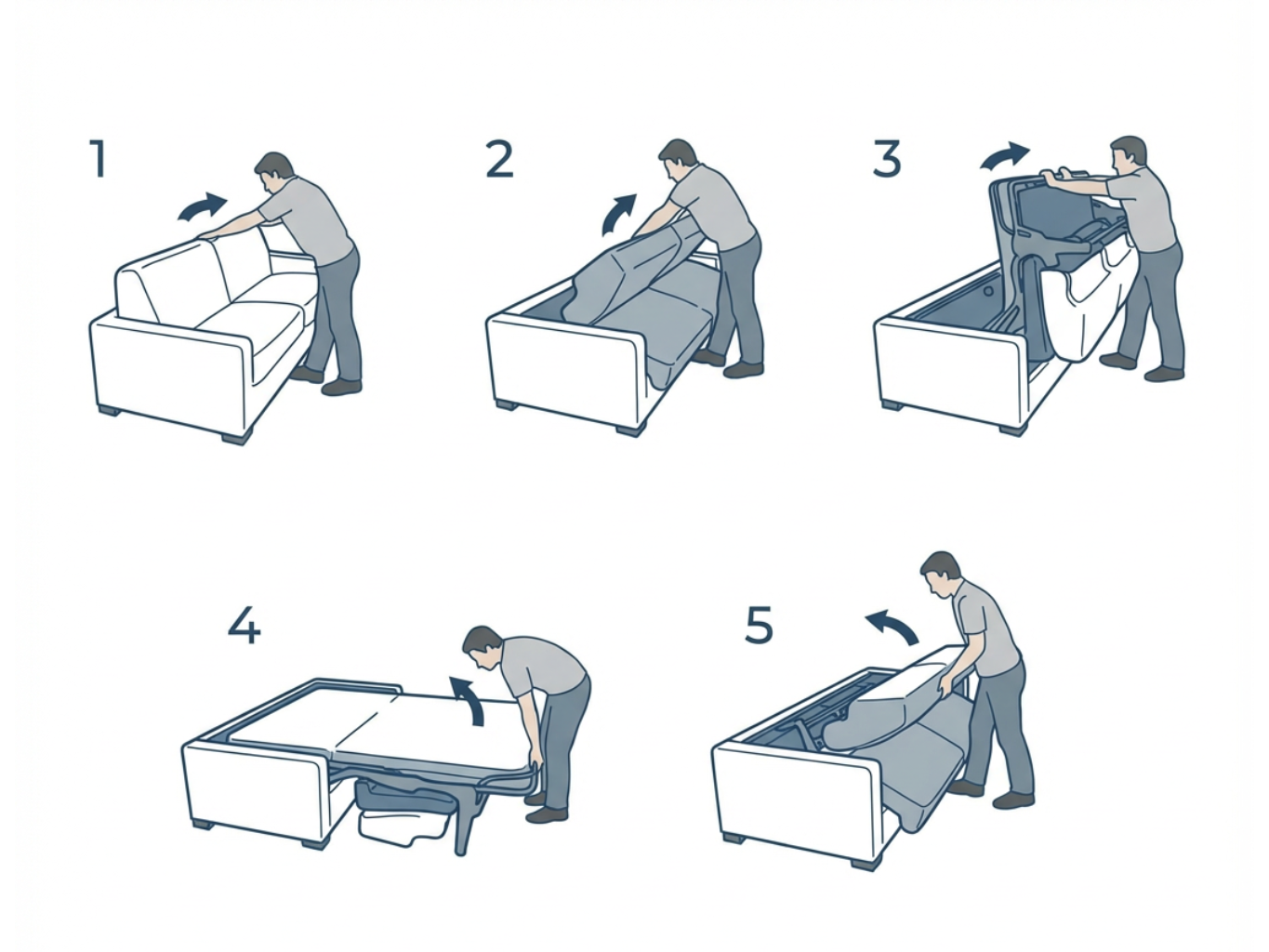 1

2

3

4

5