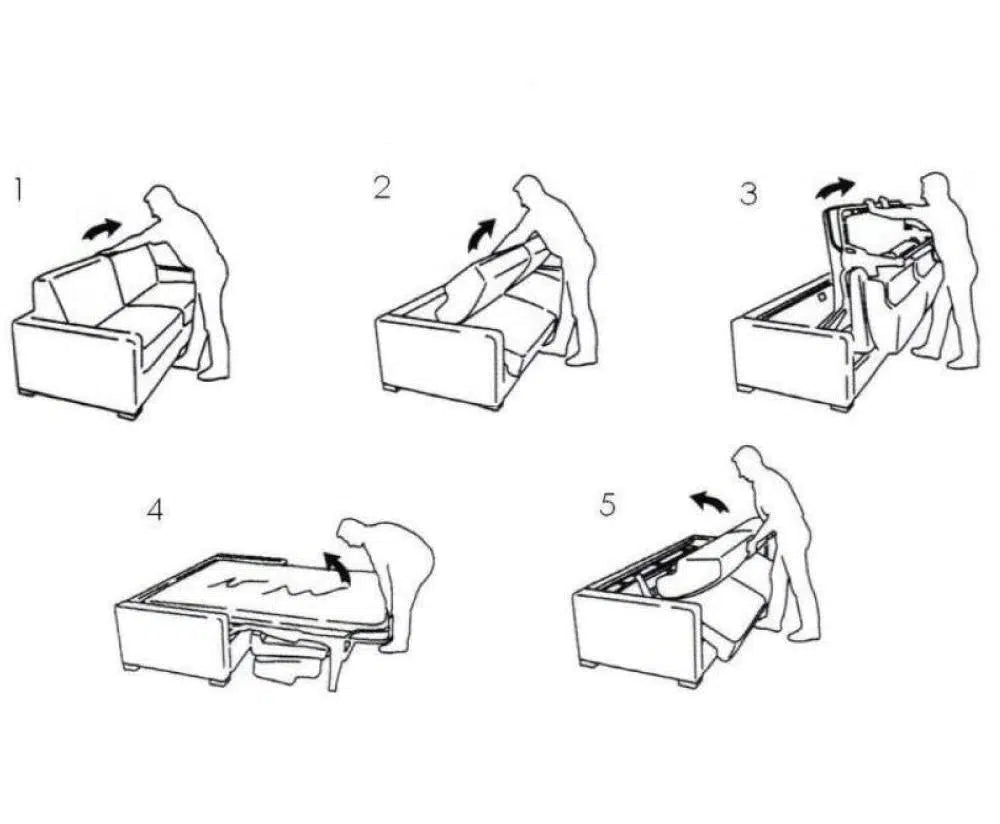 1

2

3

4

5