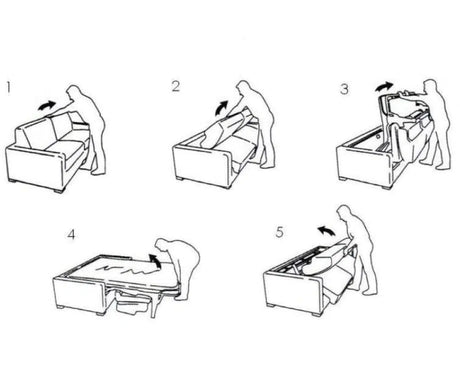 1

2

3

4

5